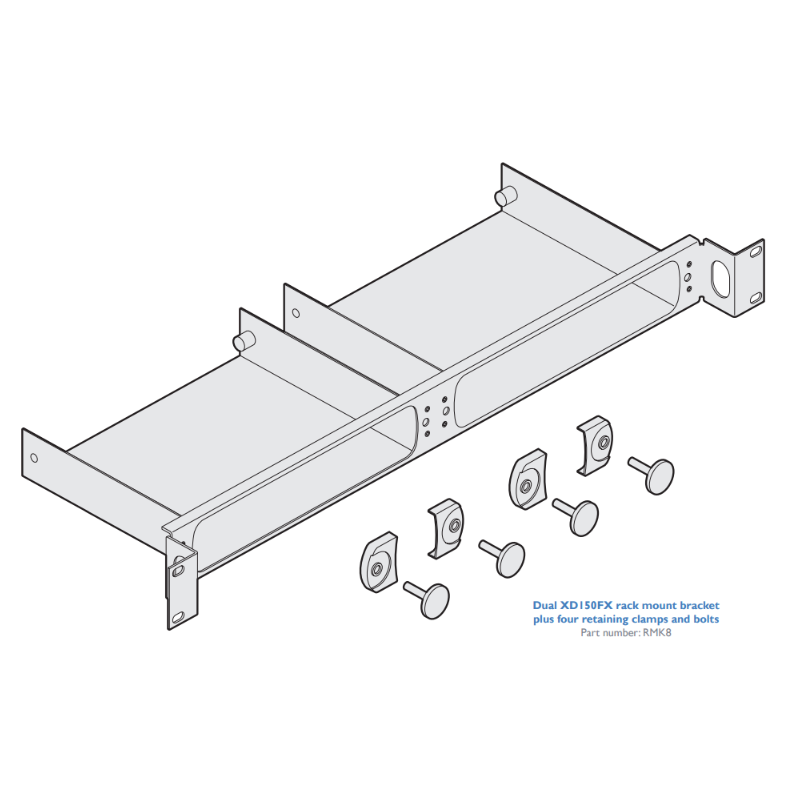 Dual XD150FX rack mount bracket plus four retaining clamps and bolts
Part number: RMK8